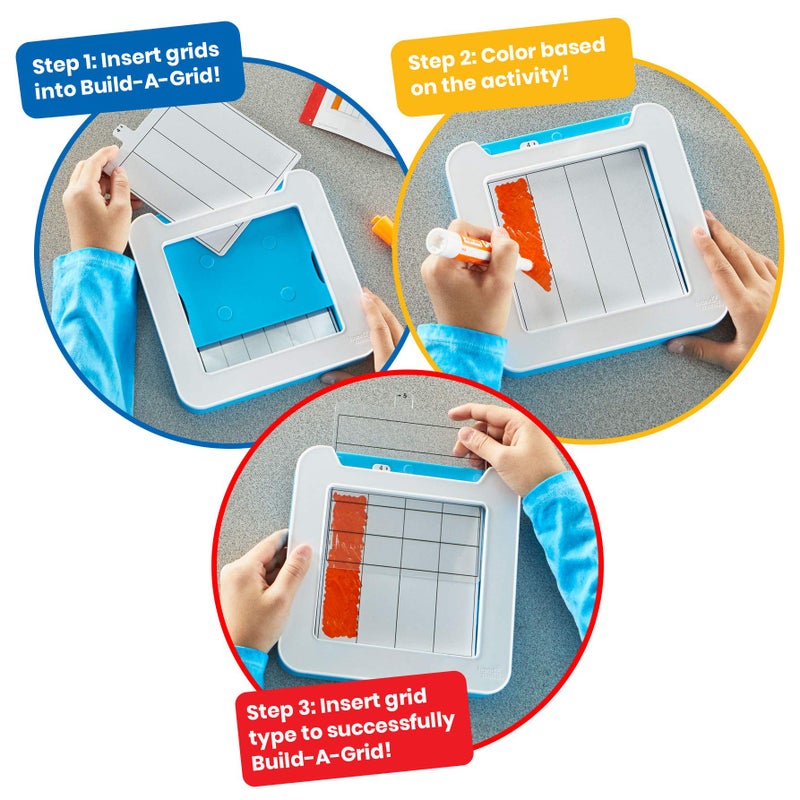 Step 1: Insert grids into Build-A-Grid!

Step 2: Color based on the activity!

Step 3: Insert grid type to successfully Build-A-Grid!